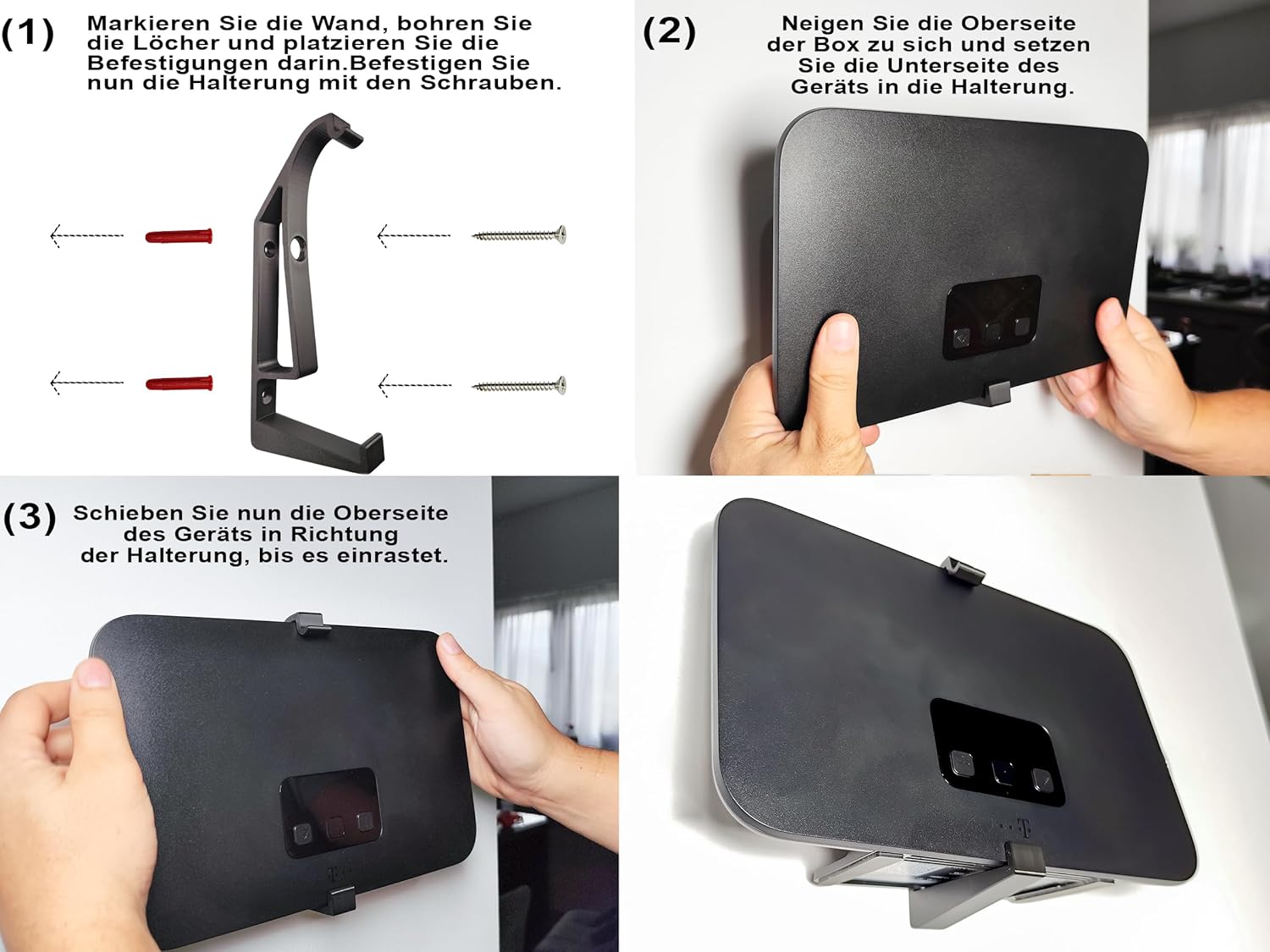 (1) Markieren Sie die Wand, bohren Sie die Löcher und platzieren Sie die Befestigungen darin.Befestigen Sie nun die Halterung mit den Schrauben.

(2) Neigen Sie die Oberseite der Box zu sich und setzen Sie die Unterseite des Geräts in die Halterung.

(3) Schieben Sie nun die Oberseite des Geräts in Richtung der Halterung, bis es einrastet.